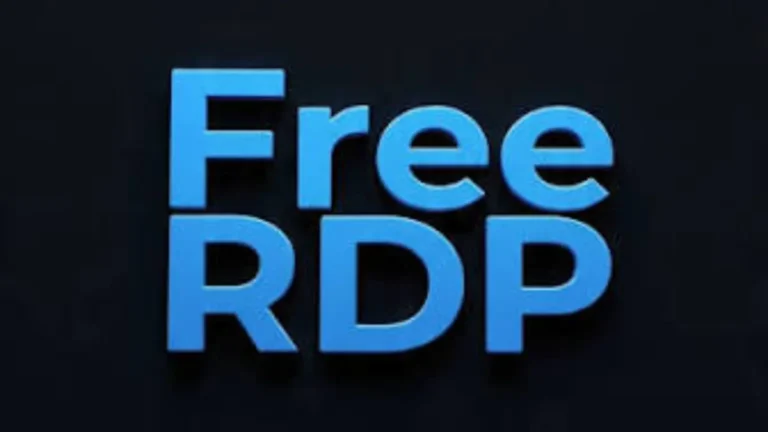 Free
RDP